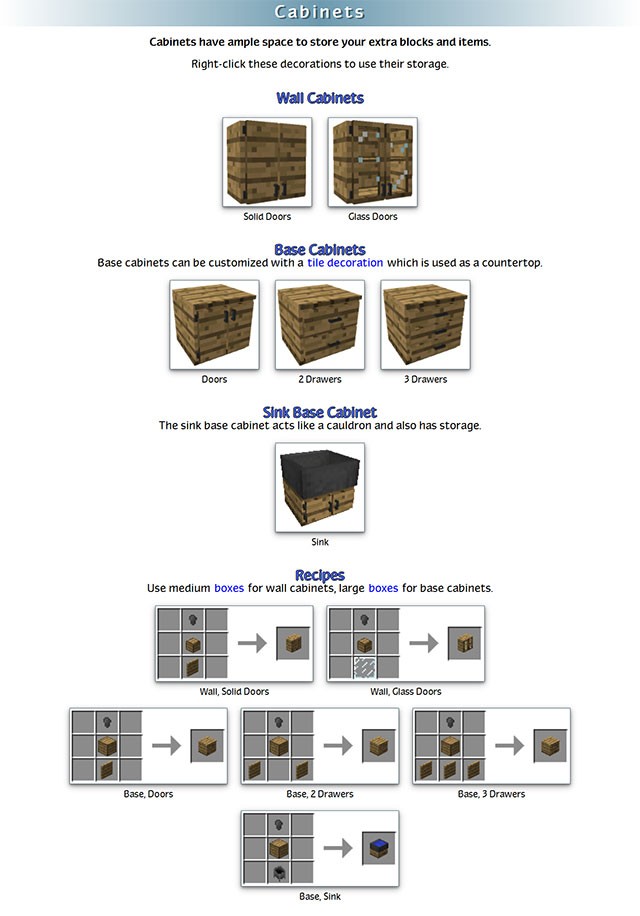 Cabinets

Cabinets have ample space to store your extra blocks and items.

Right-click these decorations to use their storage.

Wall Cabinets

Solid Doors

Glass Doors

Base Cabinets

Base cabinets can be customized with a tile decoration which is used as a countertop.

Doors

2 Drawers

3 Drawers

Sink Base Cabinet

The sink base cabinet acts like a cauldron and also has storage.

Sink

Recipes

Use medium boxes for wall cabinets, large boxes for base cabinets.

Wall, Solid Doors

Wall, Glass Doors

Base, Doors

Base, 2 Drawers

Base, 3 Drawers

Base, Sink